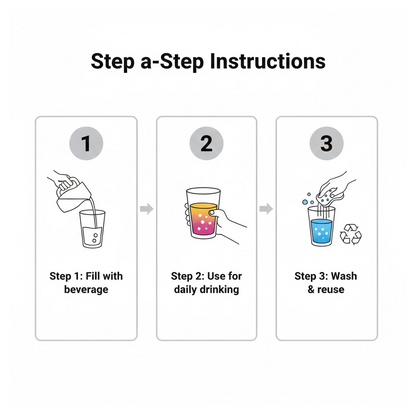 Step a-Step Instructions

1

Step 1: Fill with beverage

2

Step 2: Use for daily drinking

3

Step 3: Wash & reuse